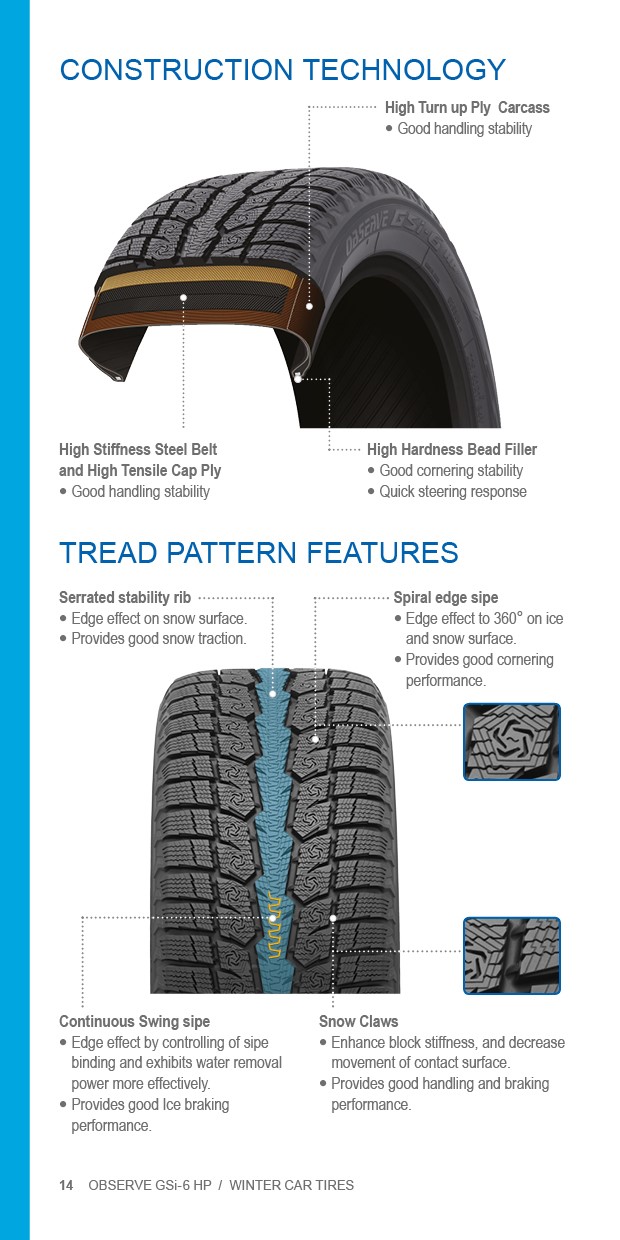 CONSTRUCTION TECHNOLOGY

High Turn up Ply Carcass
• Good handling stability

OBSERVE GSi-6

High Stiffness Steel Belt and High Tensile Cap Ply
• Good handling stability

High Hardness Bead Filler
• Good cornering stability
• Quick steering response

TREAD PATTERN FEATURES

Serrated stability rib
• Edge effect on snow surface.
• Provides good snow traction.

Spiral edge sipe
• Edge effect to 360° on ice and snow surface.
• Provides good cornering performance.

Continuous Swing sipe
• Edge effect by controlling of sipe binding and exhibits water removal power more effectively.
• Provides good Ice braking performance.

Snow Claws
• Enhance block stiffness, and decrease movement of contact surface.
• Provides good handling and braking performance.

14 OBSERVE GSi-6 HP / WINTER CAR TIRES